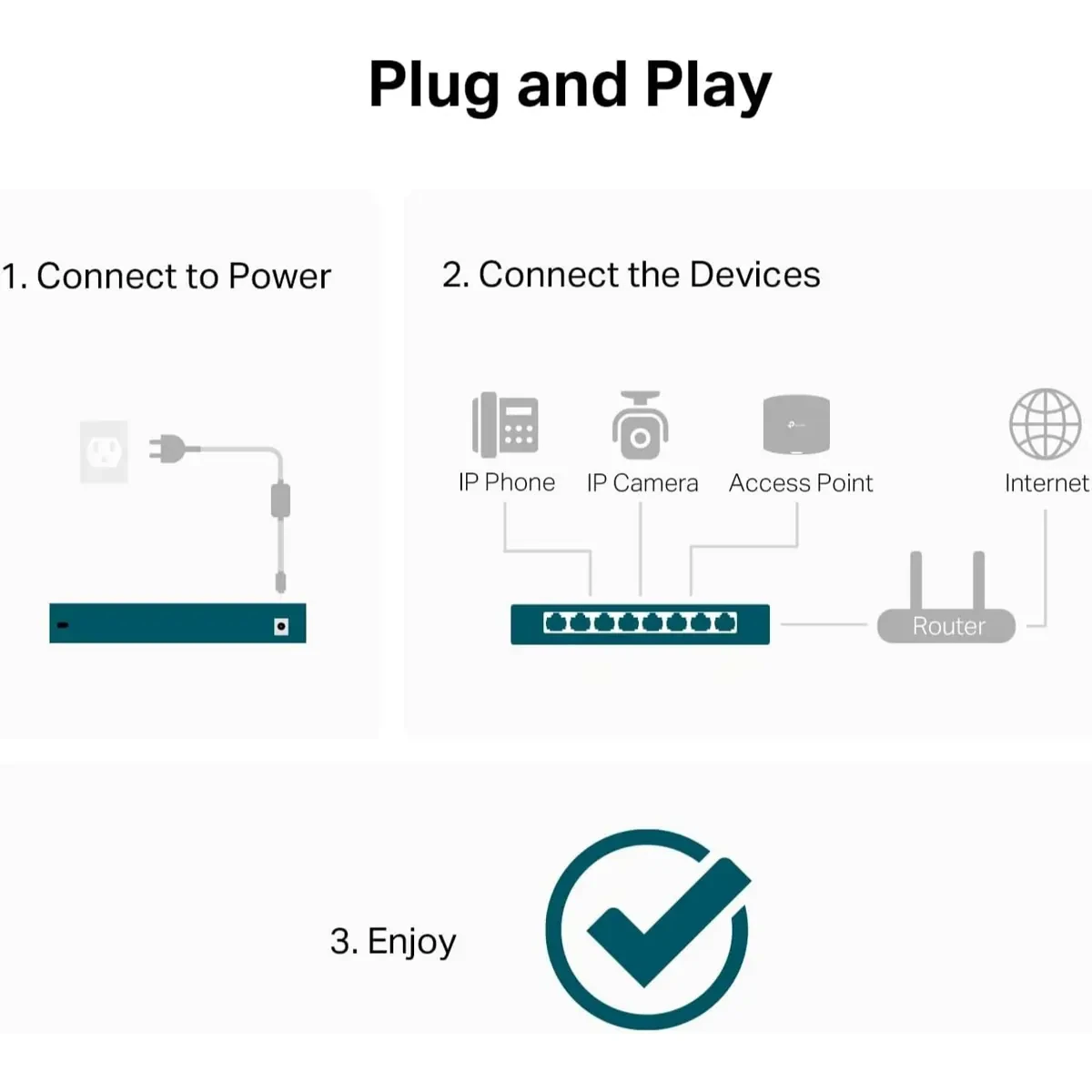 Plug and Play

1. Connect to Power

2. Connect the Devices

IP Phone

IP Camera

Access Point

Internet

Router

3. Enjoy