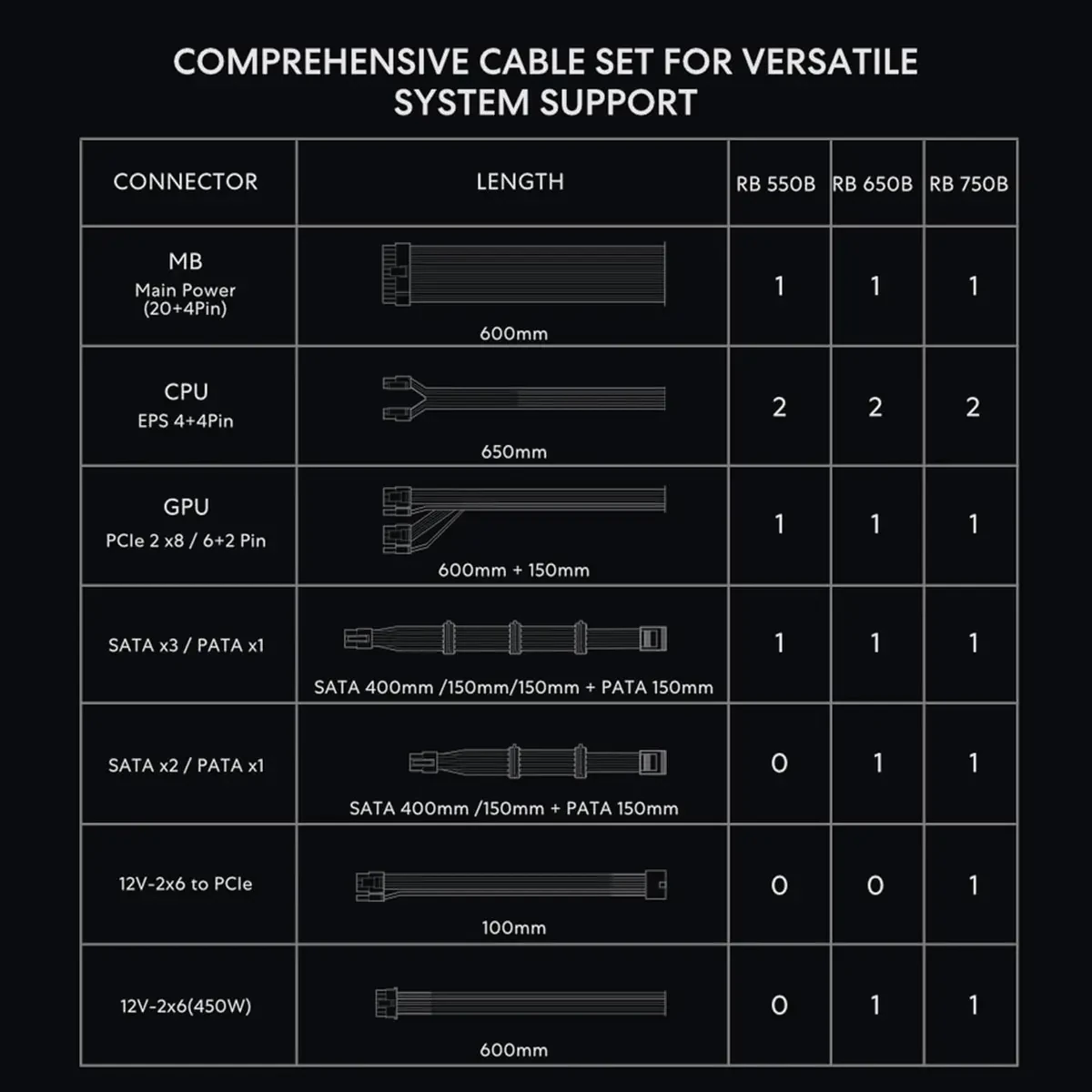 COMPREHENSIVE CABLE SET FOR VERSATILE SYSTEM SUPPORT

| CONNECTOR | LENGTH | RB 550B | RB 650B | RB 750B |
|---|---|---|---|---|
| MB Main Power (20+4Pin) | 600mm | 1 | 1 | 1 |
| CPU EPS 4+4Pin | 650mm | 2 | 2 | 2 |
| GPU PCIe 2 x8 / 6+2 Pin | 600mm + 150mm | 1 | 1 | 1 |
| SATA x3 / PATA x1 | SATA 400mm /150mm/150mm + PATA 150mm | 1 | 1 | 1 |
| SATA x2 / PATA x1 | SATA 400mm /150mm + PATA 150mm | 0 | 1 | 1 |
| 12V-2x6 to PCIe | 100mm | 0 | 0 | 1 |
| 12V-2x6(450W) | 600mm | 0 | 1 | 1 |