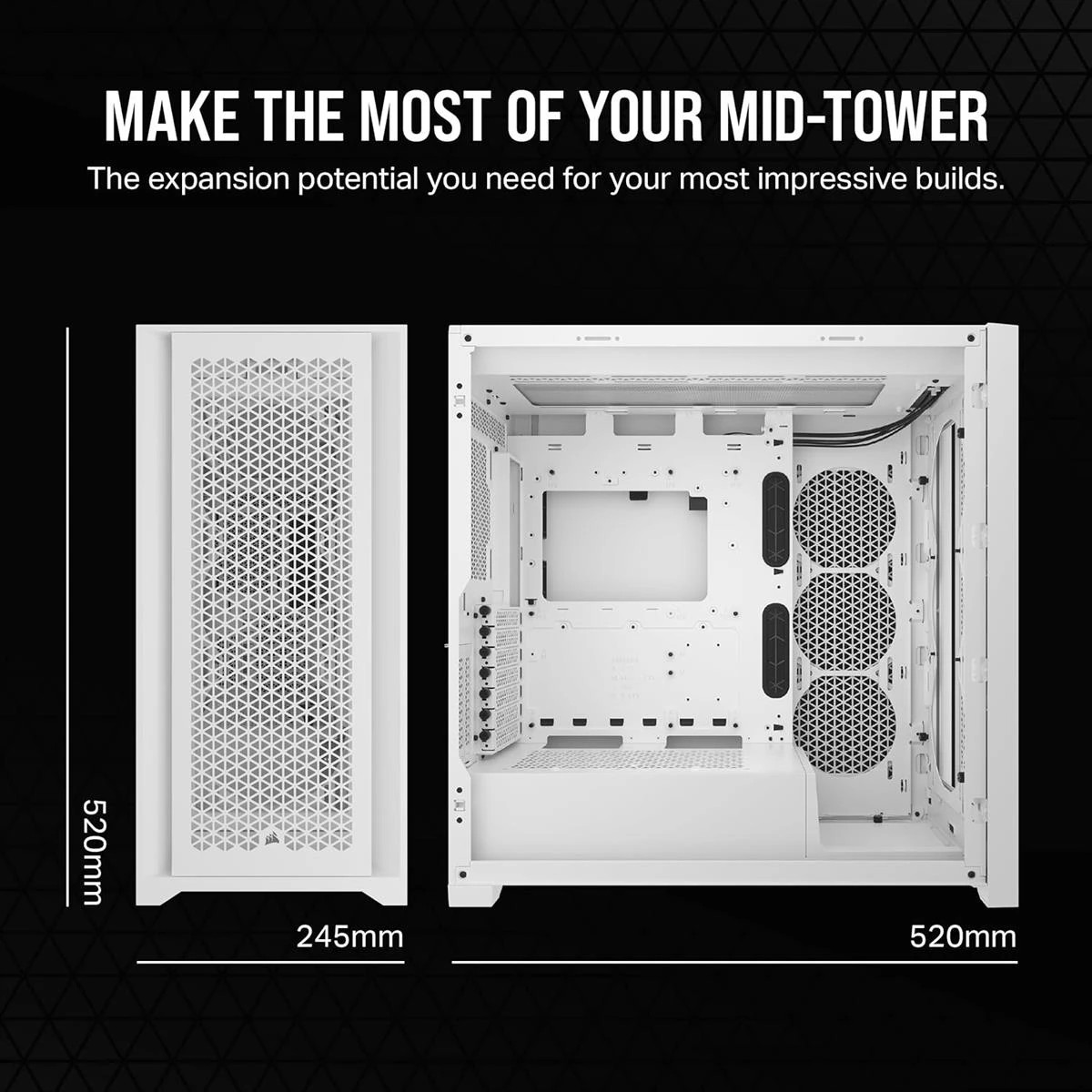 MAKE THE MOST OF YOUR MID-TOWER

The expansion potential you need for your most impressive builds.

520mm

245mm

520mm