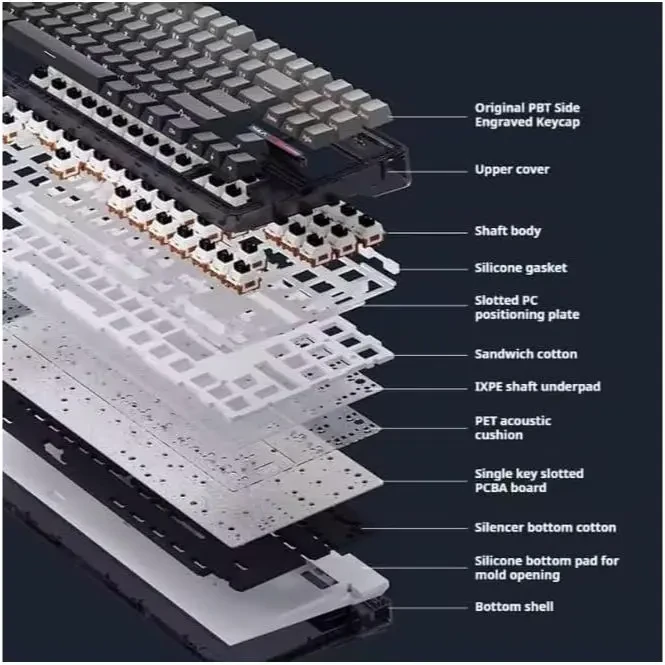 Original PBT Side Engraved Keycap

Upper cover

Shaft body

Silicone gasket

Slotted PC positioning plate

Sandwich cotton

IXPE shaft underpad

PET acoustic cushion

Single key slotted PCBA board

Silencer bottom cotton

Silicone bottom pad for mold opening

Bottom shell